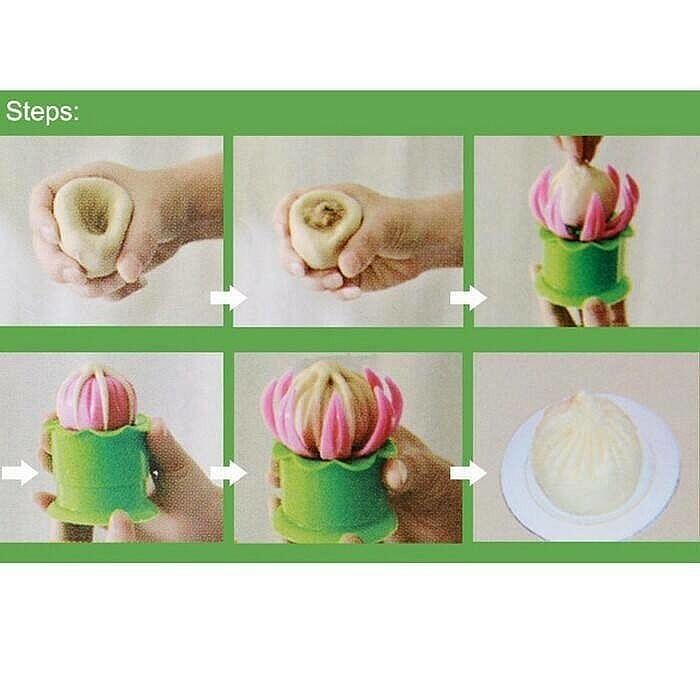 Steps: