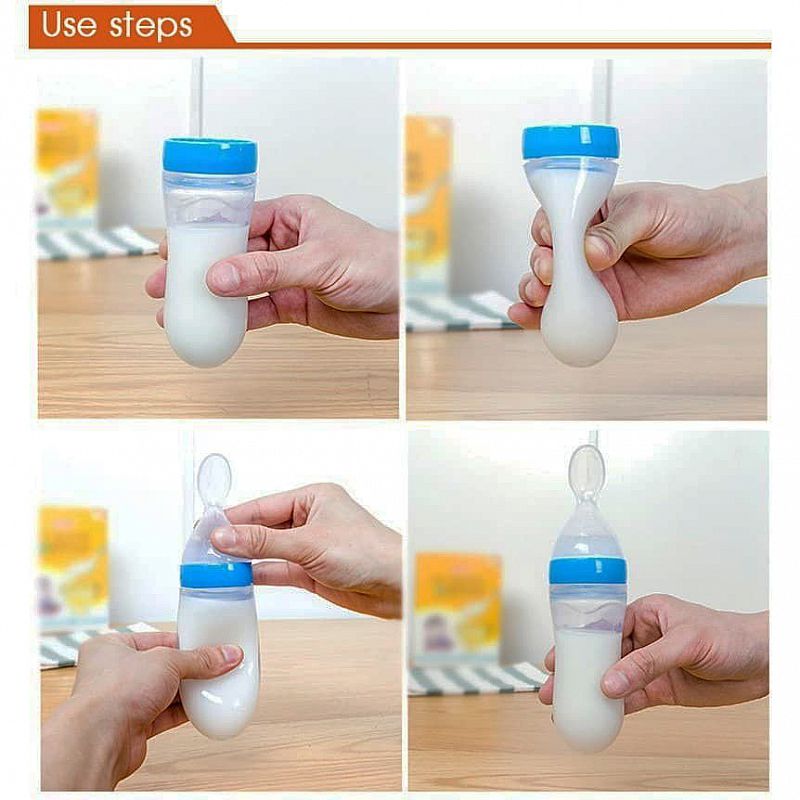 Use steps